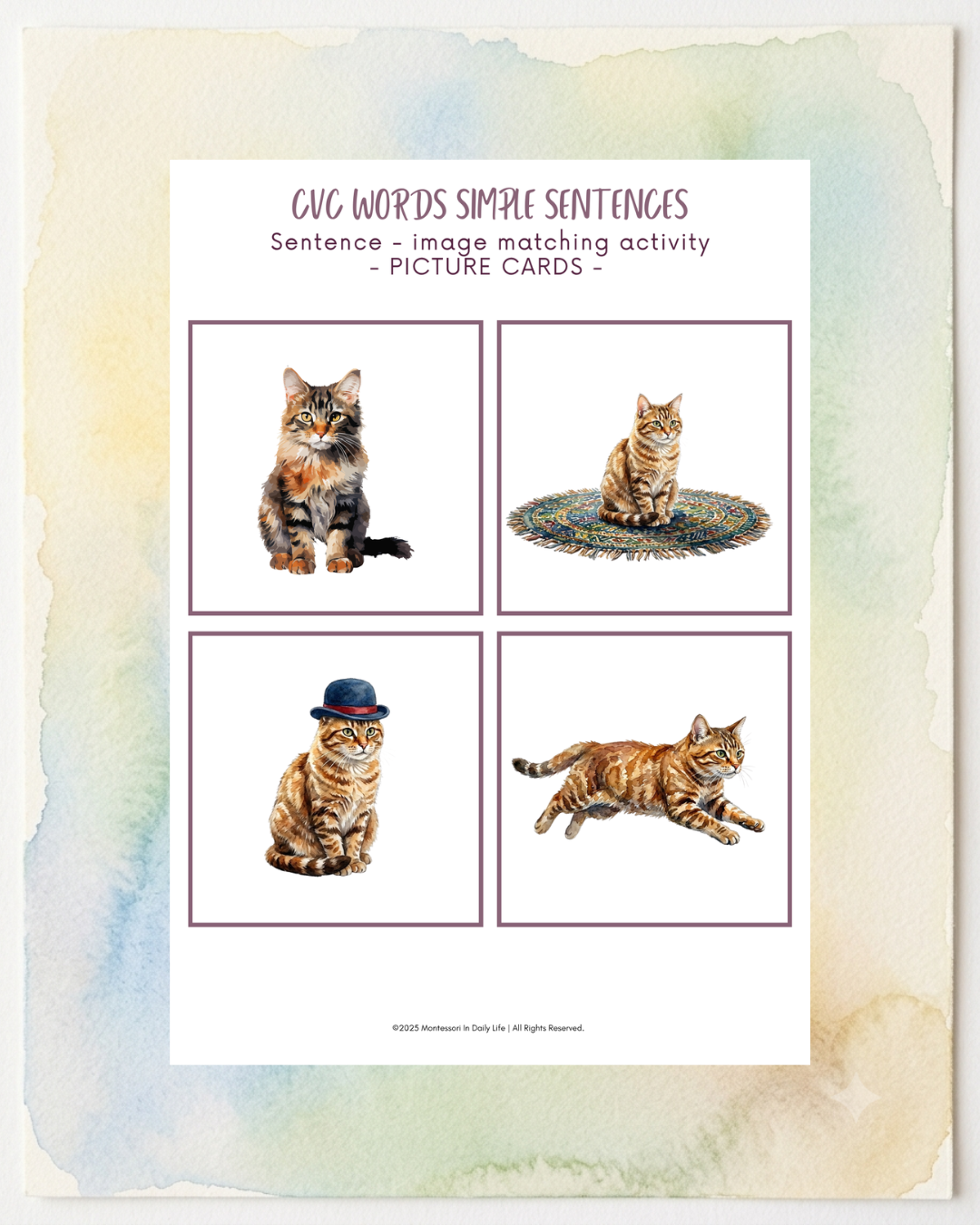 CVC WORDS SIMPLE SENTENCES
Sentence - image matching activity
- PICTURE CARDS -

©2025 Montessori In Daily Life | All Rights Reserved.